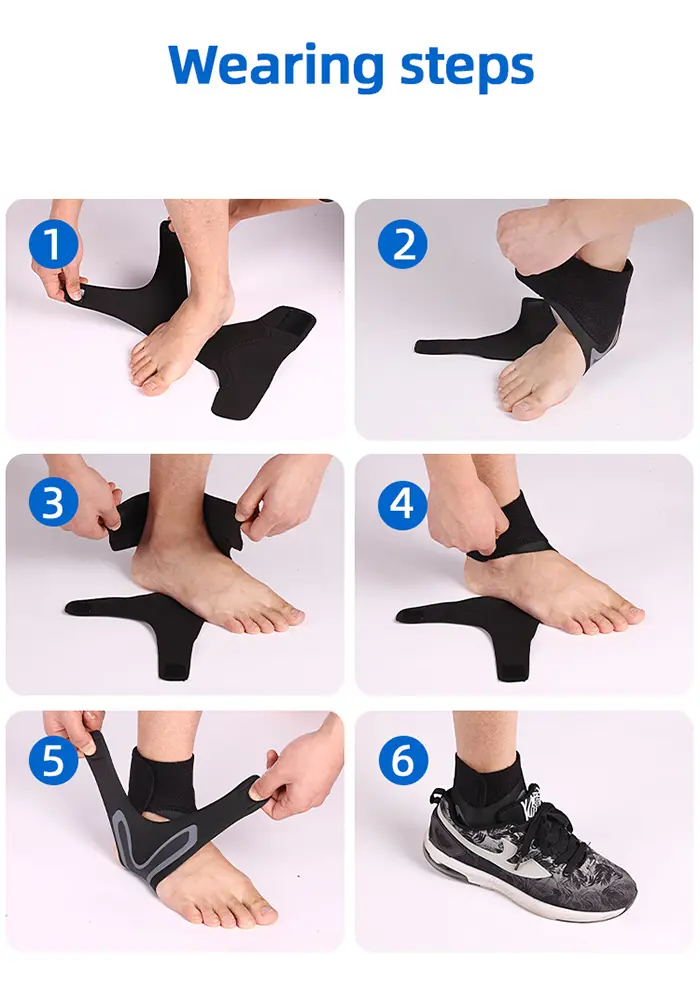 Wearing steps

1

2

3

4

5

6