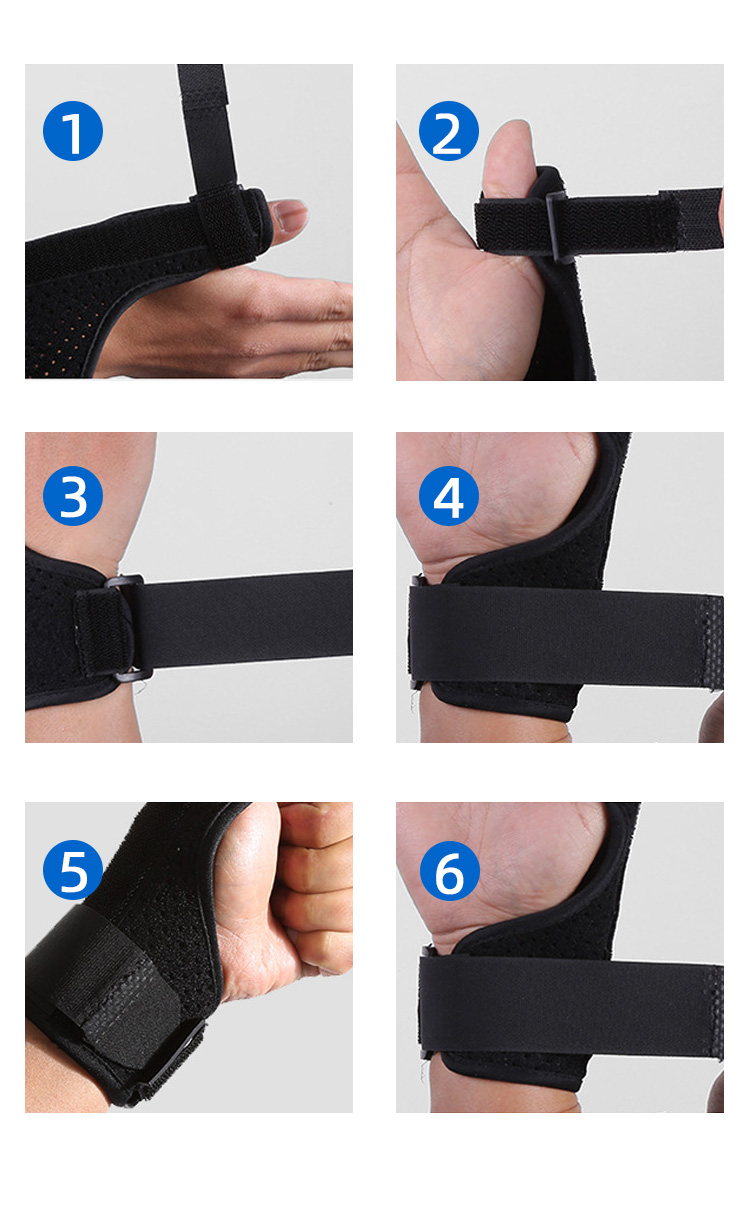 1
2
3
4
5
6